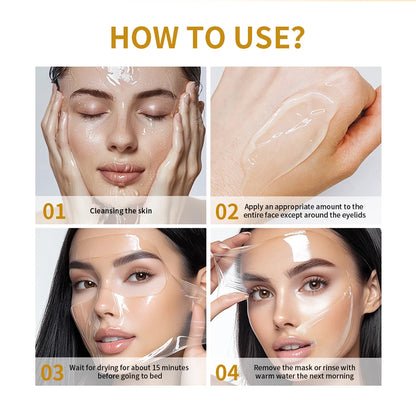 HOW TO USE?

01 Cleansing the skin

02 Apply an appropriate amount to the entire face except around the eyelids

03 Wait for drying for about 15 minutes before going to bed

04 Remove the mask or rinse with warm water the next morning