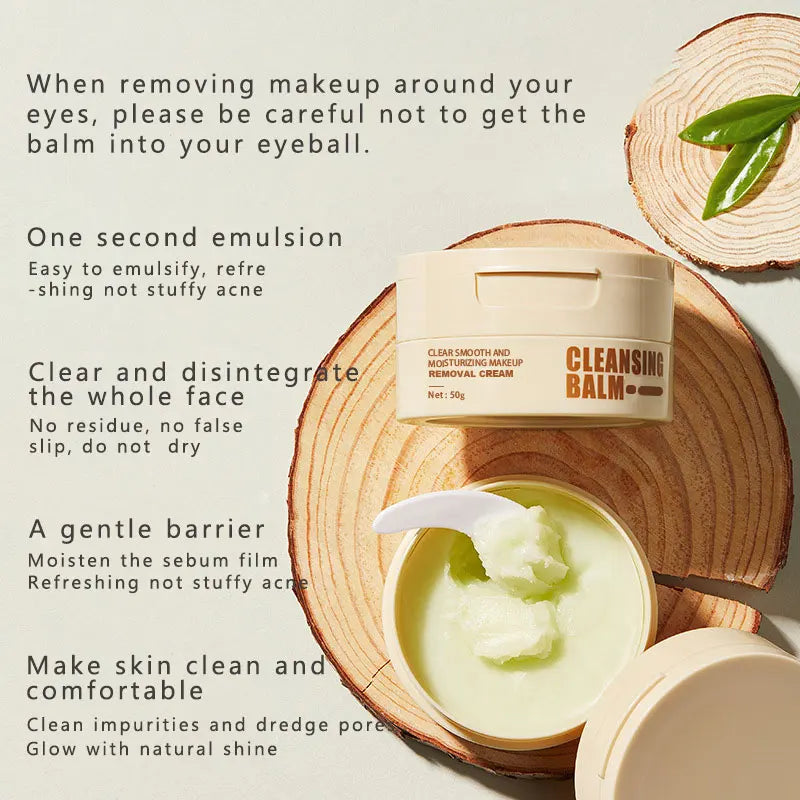 When removing makeup around your eyes, please be careful not to get the balm into your eyeball.

One second emulsion
Easy to emulsify, refre -shing not stuffy acne

Clear and disintegrate the whole face
No residue, no false slip, do not dry

A gentle barrier
Moisten the sebum film
Refreshing not stuffy acne

Make skin clean and comfortable
Clean impurities and dredge pores
Glow with natural shine

CLEAR SMOOTH AND MOISTURIZING MAKEUP REMOVAL CREAM
Net: 50g
CLEANSING BALM