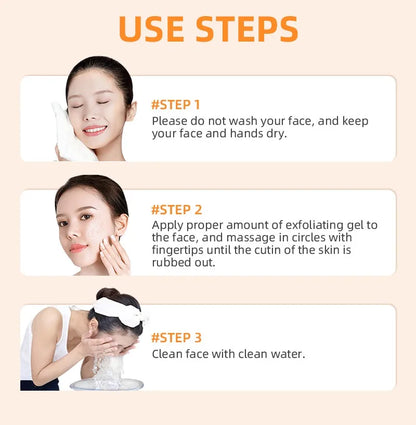 USE STEPS

#STEP 1
Please do not wash your face, and keep your face and hands dry.

#STEP 2
Apply proper amount of exfoliating gel to the face, and massage in circles with fingertips until the cutin of the skin is rubbed out.

#STEP 3
Clean face with clean water.