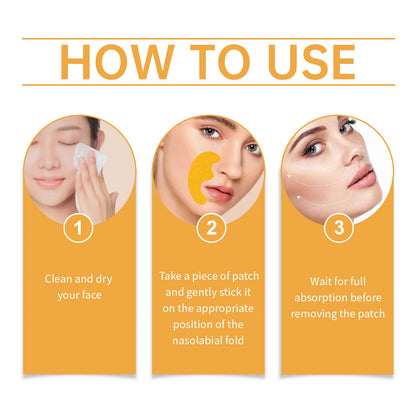 HOW TO USE

1

Clean and dry your face

2

Take a piece of patch and gently stick it on the appropriate position of the nasolabial fold

3

Wait for full absorption before removing the patch