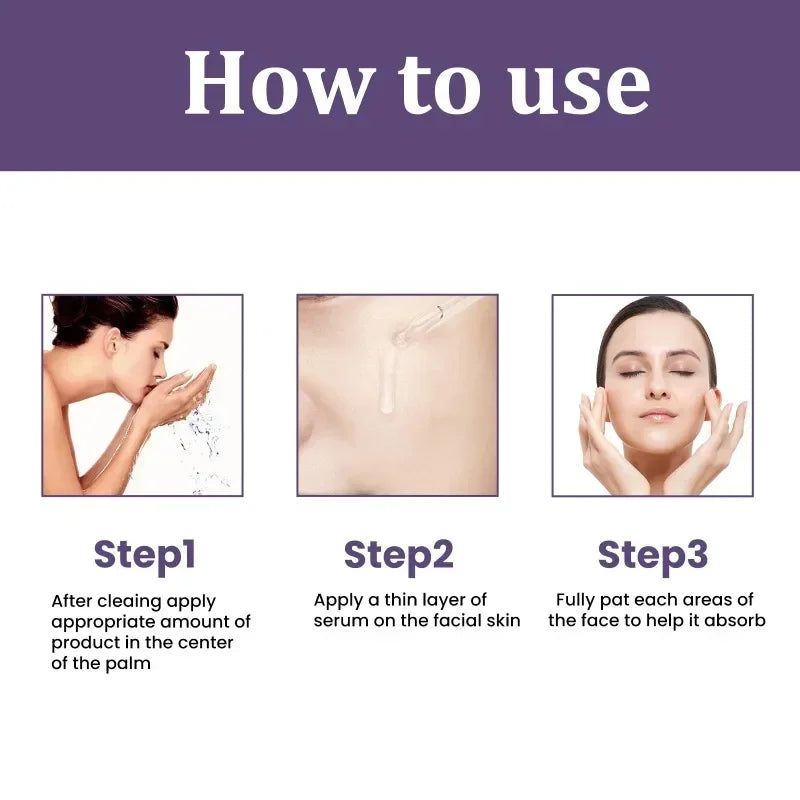 How to use

Step1

After cleaing apply appropriate amount of product in the center of the palm

Step2

Apply a thin layer of serum on the facial skin

Step3

Fully pat each areas of the face to help it absorb